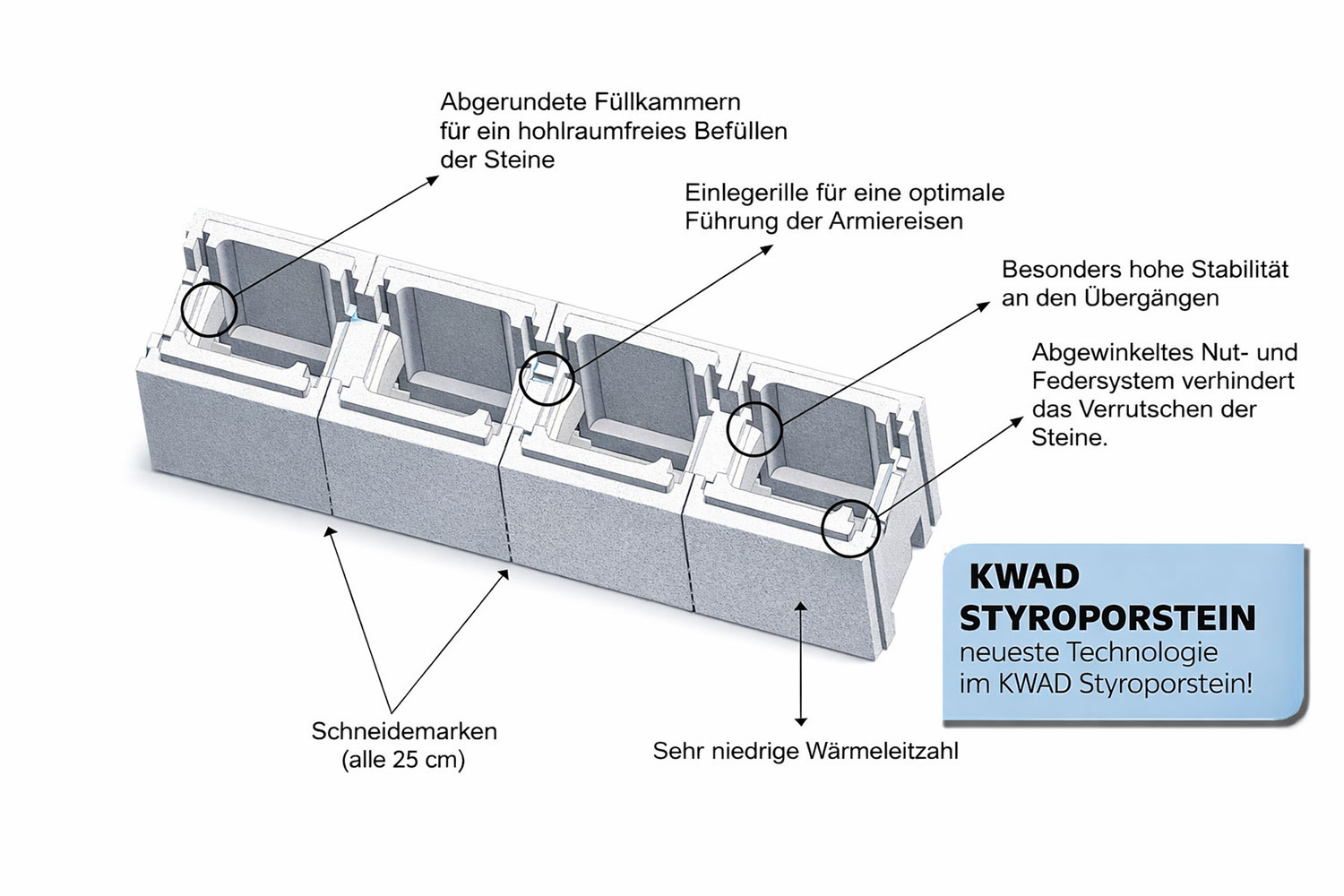 Abgerundete Füllkammern für ein hohlraumfreies Befüllen der Steine

Einlegerille für eine optimale Führung der Armiereisen

Besonders hohe Stabilität an den Übergängen

Abgewinkeltes Nut- und Federsystem verhindert das Verrutschen der Steine.

KWAD STYROPORSTEIN
neueste Technologie im KWAD Styroporstein!

Schneidemarken (alle 25 cm)

Sehr niedrige Wärmeleitzahl